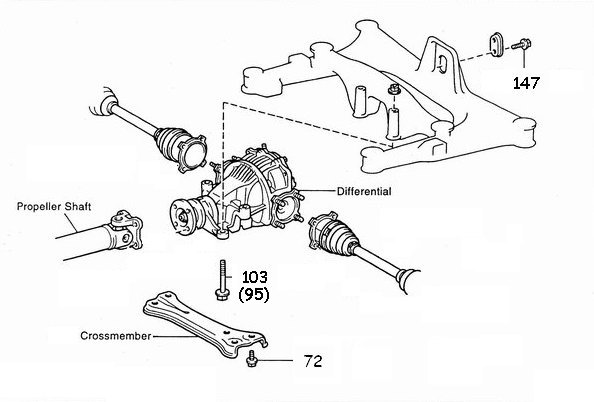 147

Differential

Propeller Shaft

103
(95)

Crossmember

72